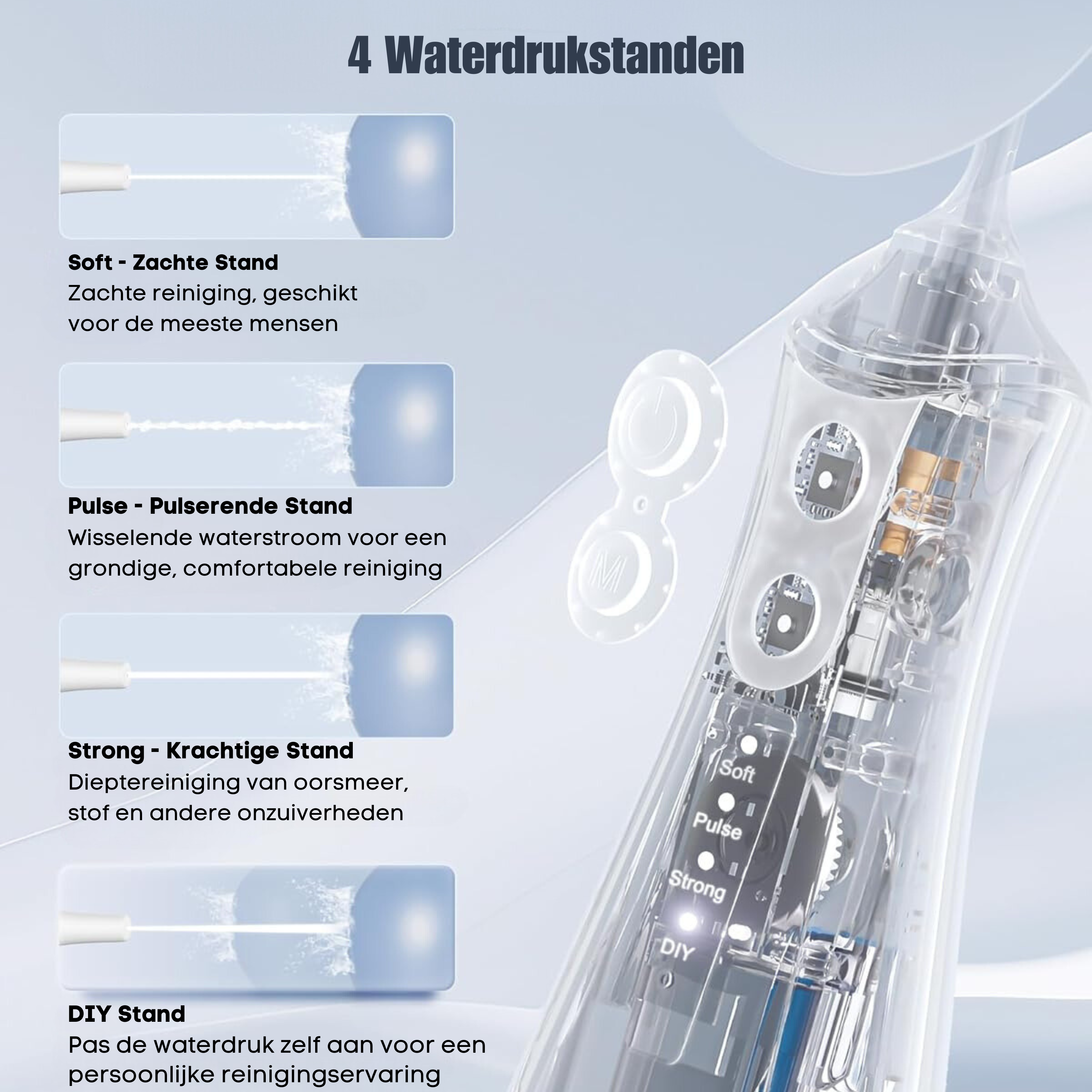 4 Waterdrukstanden

Soft - Zachte Stand
Zachte reiniging, geschikt voor de meeste mensen

Pulse - Pulserende Stand
Wisselende waterstroom voor een grondige, comfortabele reiniging

Strong - Krachtige Stand
Dieptereiniging van oorsmeer, stof en andere onzuiverheden

DIY Stand
Pas de waterdruk zelf aan voor een persoonlijke reinigingservaring

M

Soft
Pulse
Strong
DIY