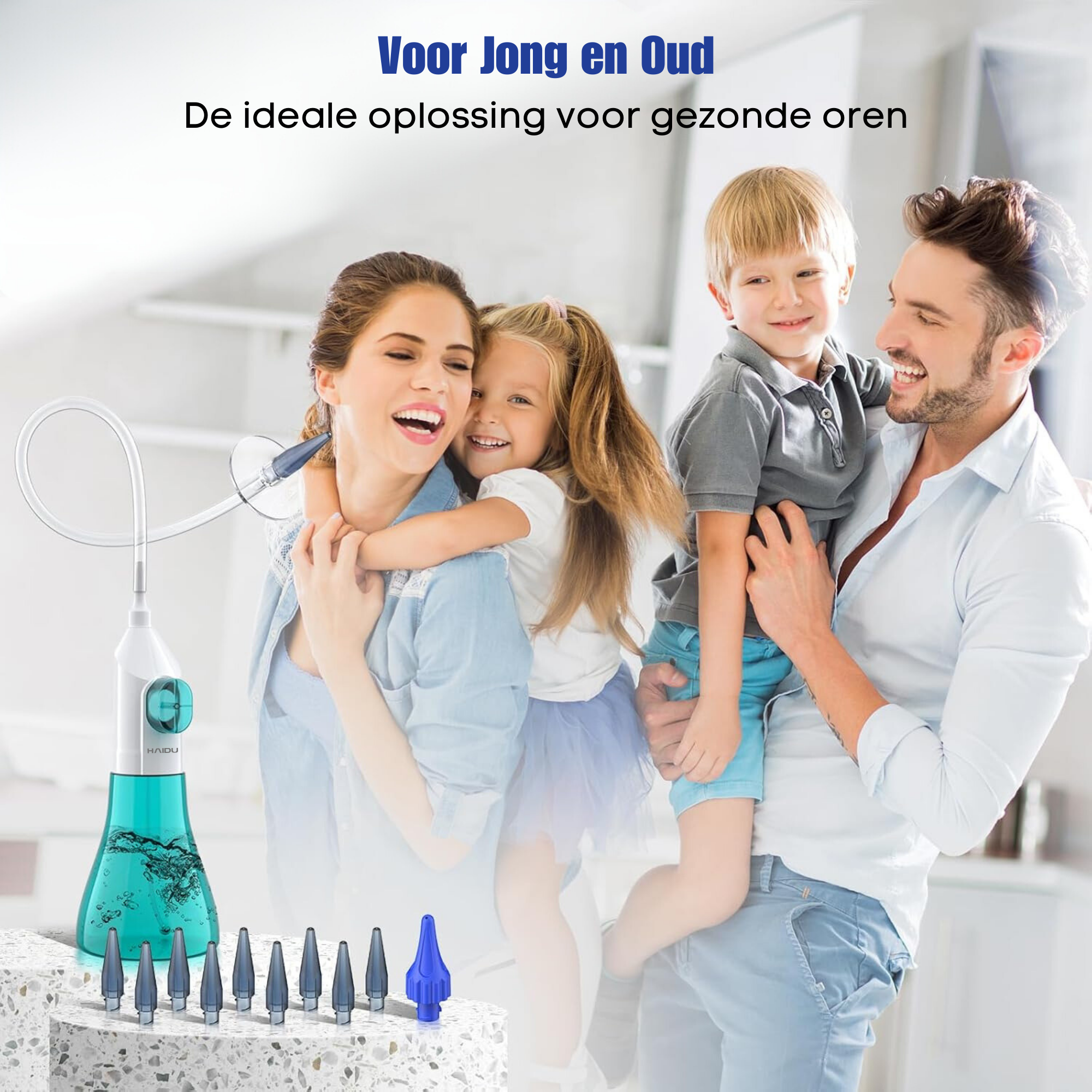 Voor Jong en Oud

De ideale oplossing voor gezonde oren

HAIDU