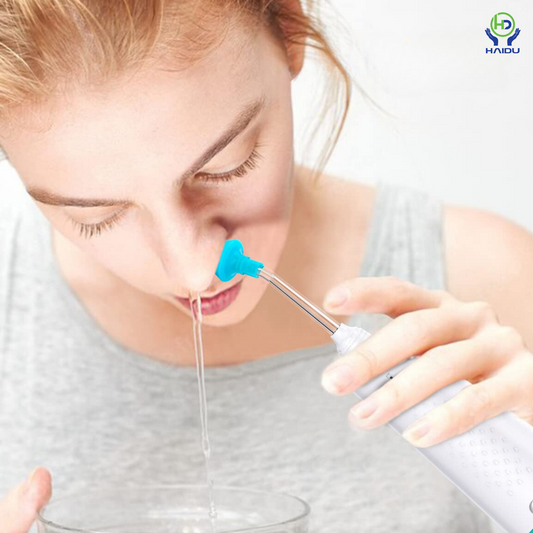 HD
HAIDU