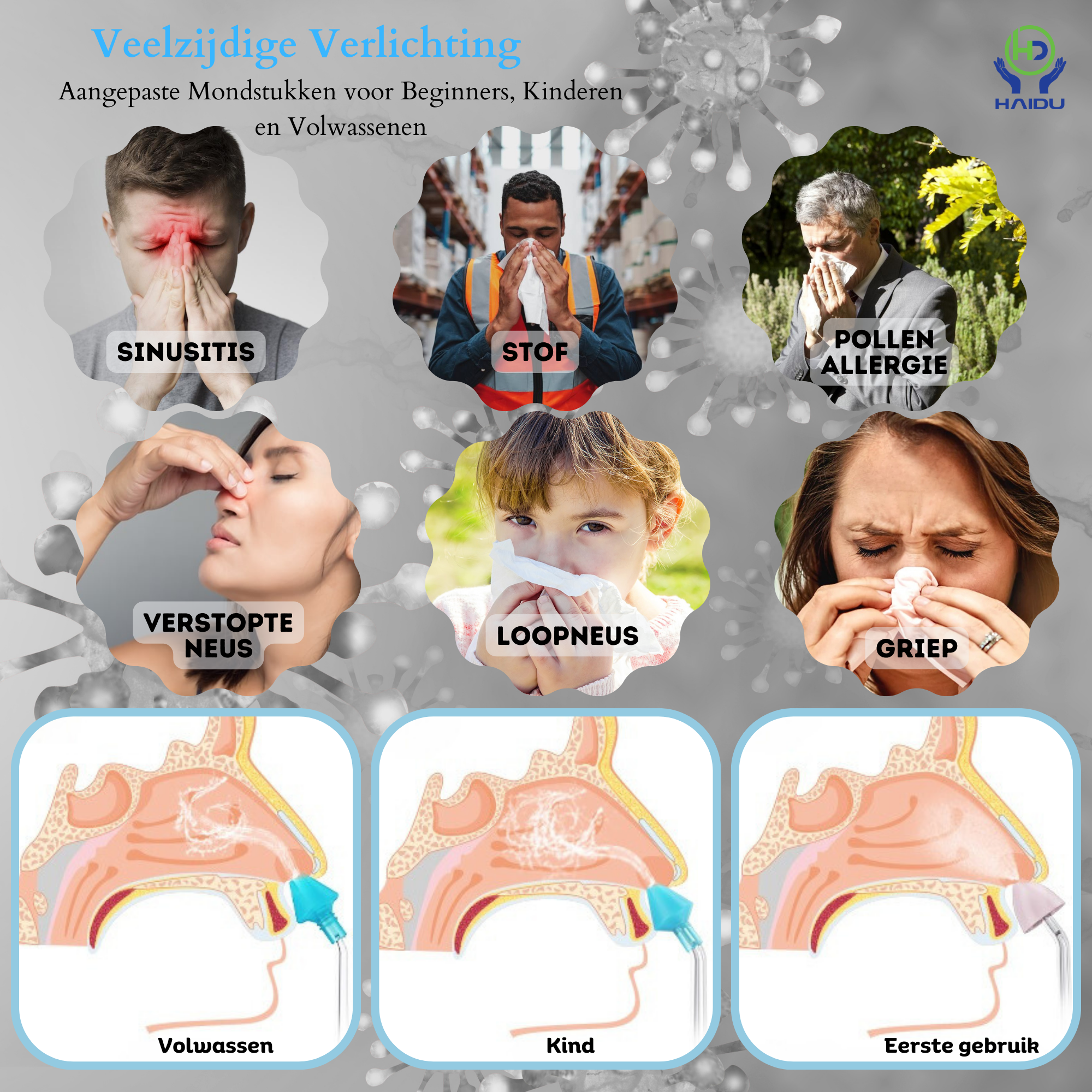 Veelzijdige Verlichting
Aangepaste Mondstukken voor Beginners, Kinderen en Volwassenen

HD
HAIDU

SINUSITIS

STOF

POLLEN ALLERGIE

VERSTOPTE NEUS

LOOPNEUS

GRIEP

Volwassen

Kind

Eerste gebruik